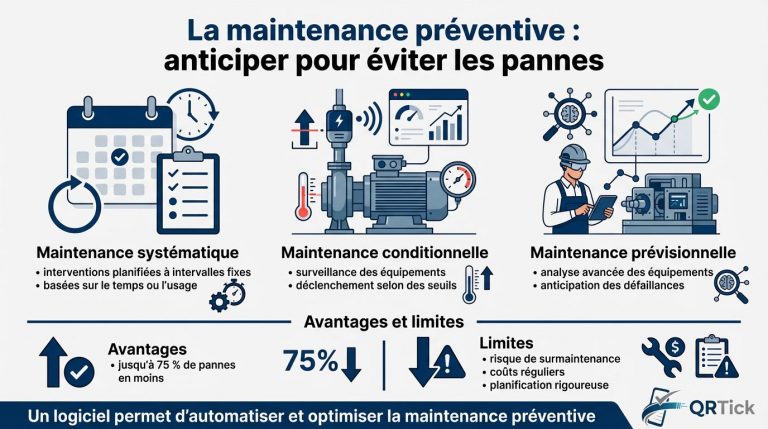 La maintenance préventive : anticiper pour éviter les pannes

Maintenance systématique
• interventions planifiées à intervalles fixes
• basées sur le temps ou l'usage

Maintenance conditionnelle
• surveillance des équipements
• déclenchement selon des seuils

Maintenance prévisionnelle
• analyse avancée des équipements
• anticipation des défaillances

Avantages et limites

Avantages
• jusqu'à 75 % de pannes en moins

75%

Limites
• risque de surmaintenance
• coûts réguliers
• planification rigoureuse

Un logiciel permet d'automatiser et optimiser la maintenance préventive

QRTick